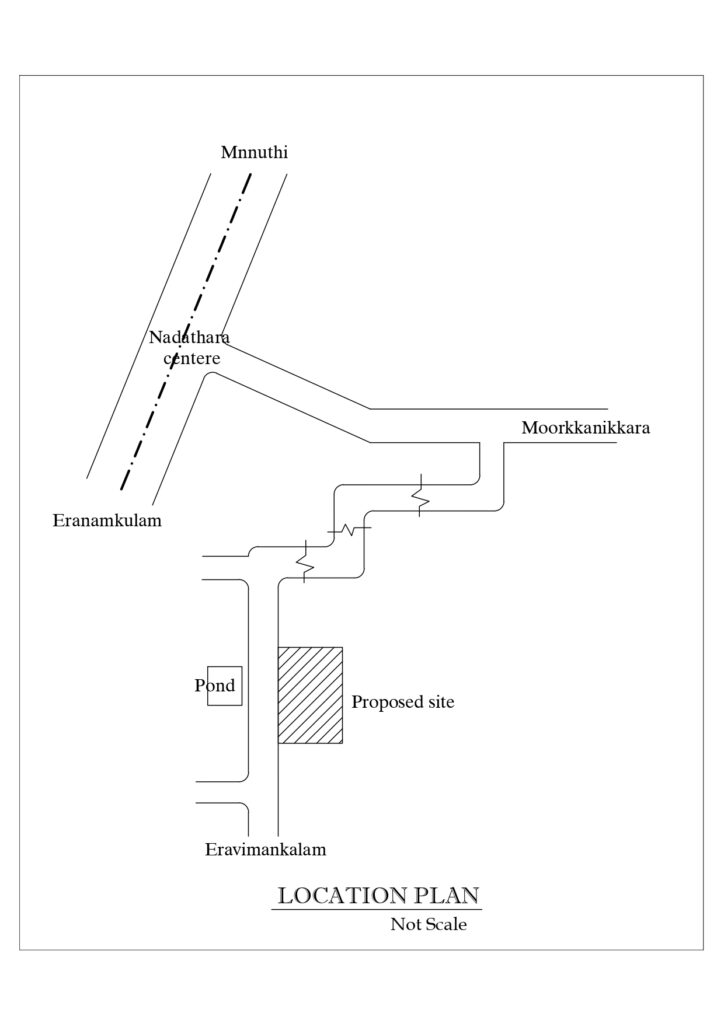 Mnnuthi

Nadathara centere

Moorkkanikkara

Eranamkulam

Pond

Proposed site

Eravimankalam

LOCATION PLAN

Not Scale